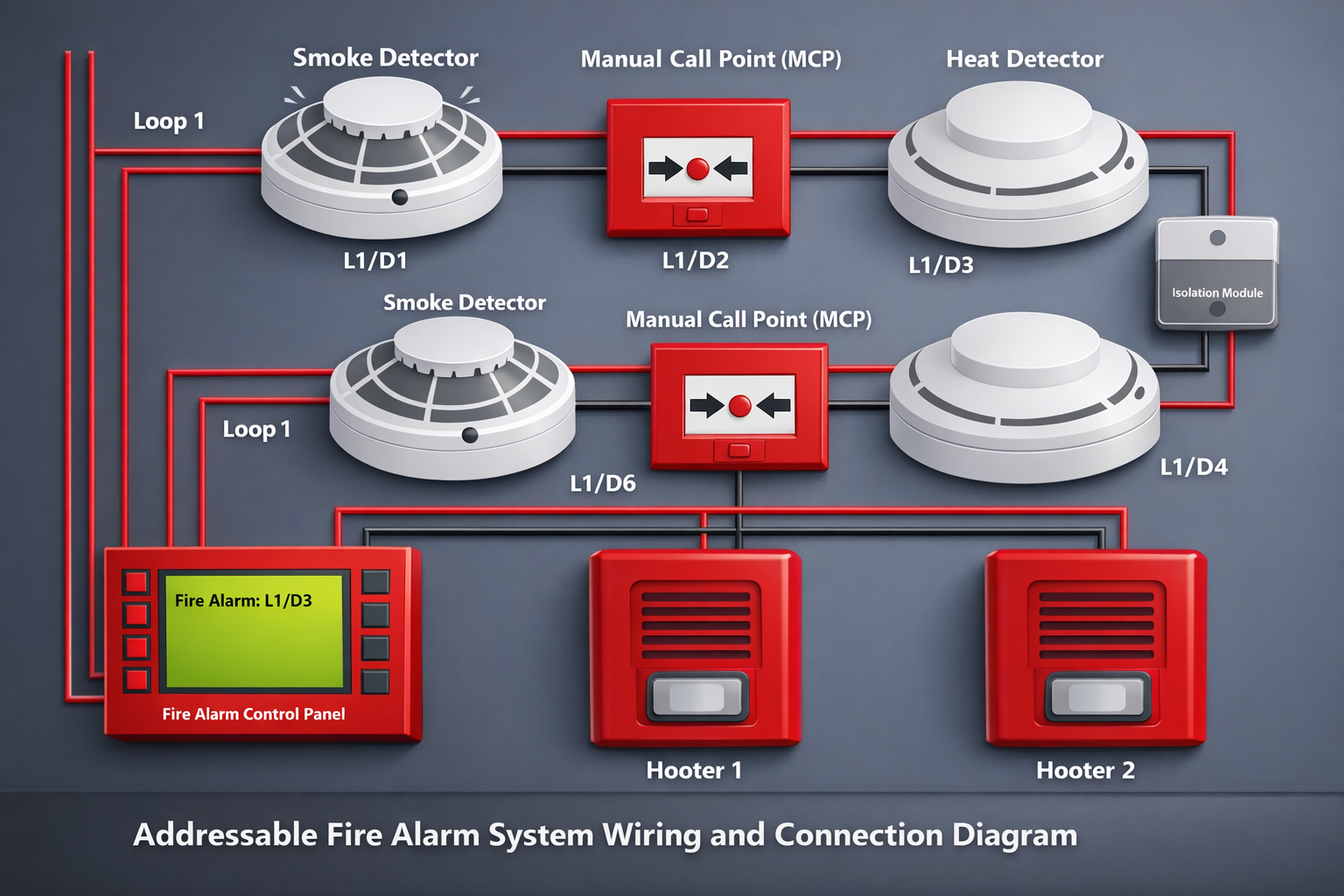 Smoke Detector

Manual Call Point (MCP)

Heat Detector

Loop 1

L1/D1

L1/D2

L1/D3

Isolation Module

Smoke Detector

Manual Call Point (MCP)

Loop 1

L1/D6

L1/D4

Fire Alarm: L1/D3

Fire Alarm Control Panel

Hooter 1

Hooter 2

Addressable Fire Alarm System Wiring and Connection Diagram